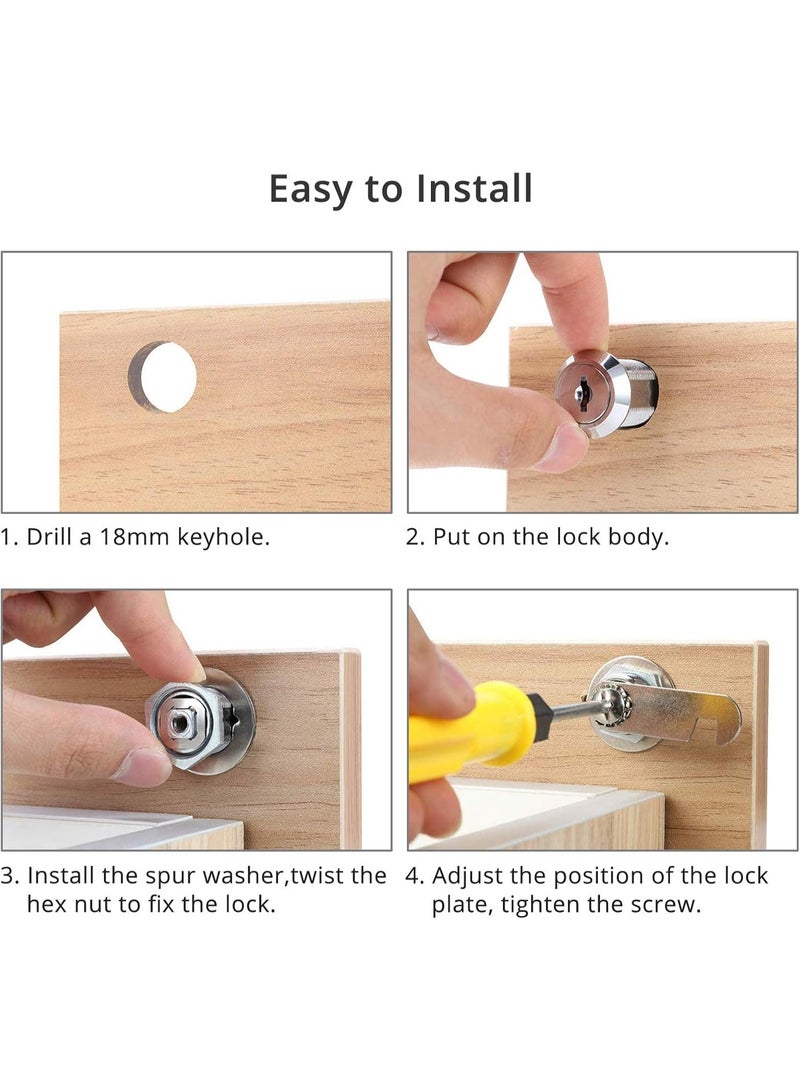 Easy to Install

1. Drill a 18mm keyhole.

2. Put on the lock body.

3. Install the spur washer,twist the hex nut to fix the lock.

4. Adjust the position of the lock plate, tighten the screw.